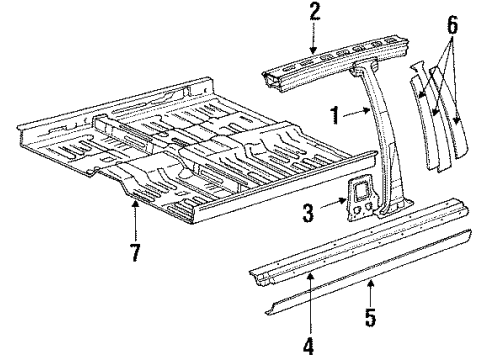 2
6
1
3
7
4
5