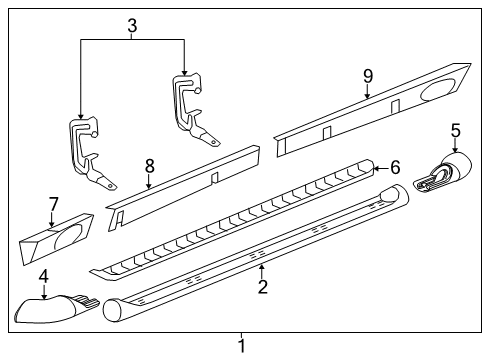 3
9
5
8
6
7
4
2
1