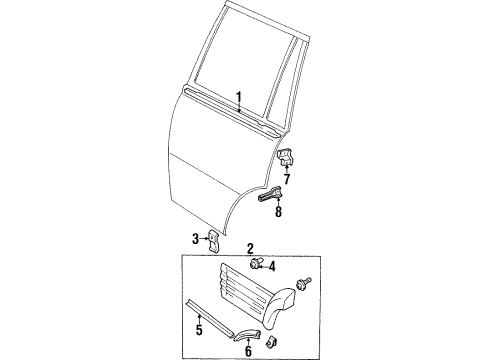 1
7
8
3
2
4
5
6