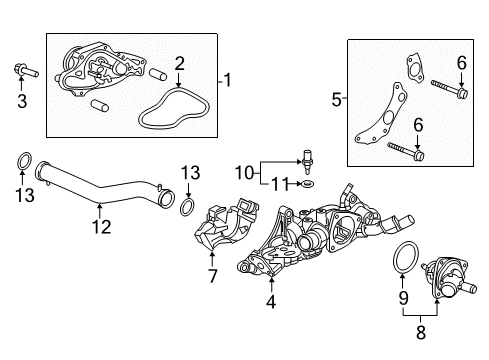 2
1
3
6
5
6
13
13
10
11
12
7
4
9
8