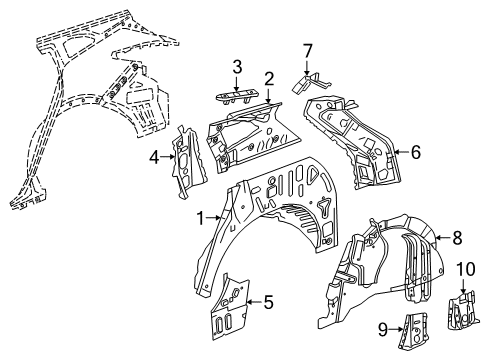 7
3
2
4
6
1
8
10
5
9