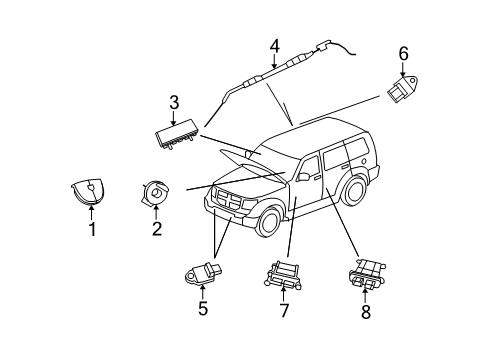 4
6
3
1
2
5
7
8