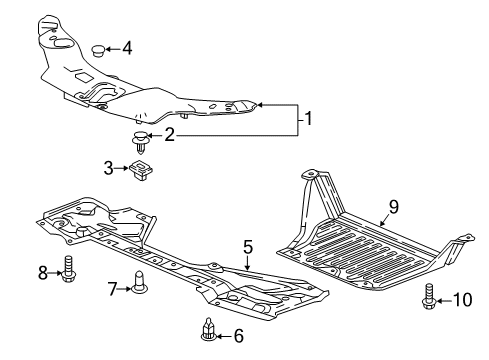 4
1
2
3
9
5
8
7
10
6