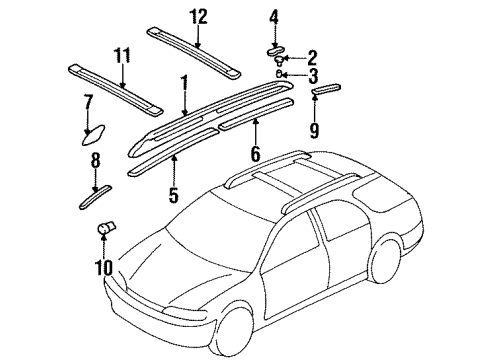 12
4
11
2
3
1
7
9
6
8
5
10