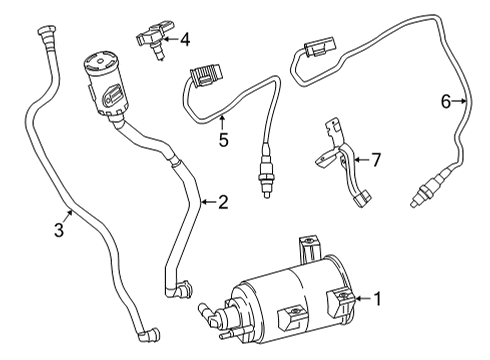 4
6
5
7
2
3
1