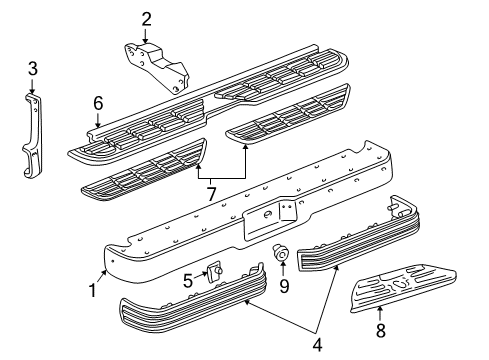 2
3
6
7
1
5
9
4
8