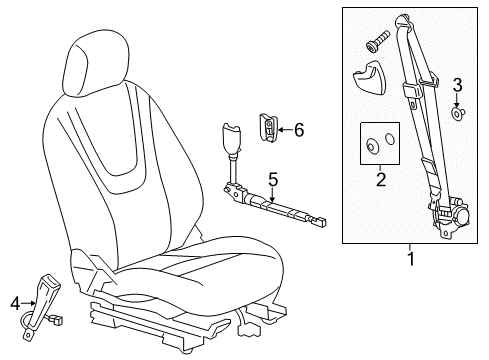 3
6
2
5
1
4