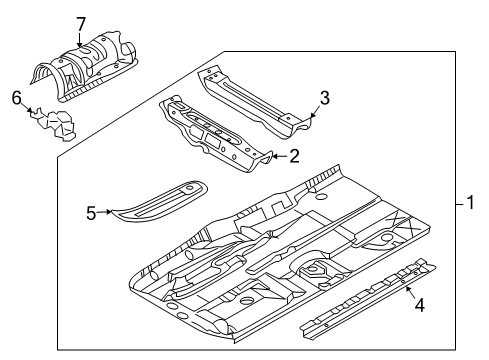 7
6
3
2
5
1
4