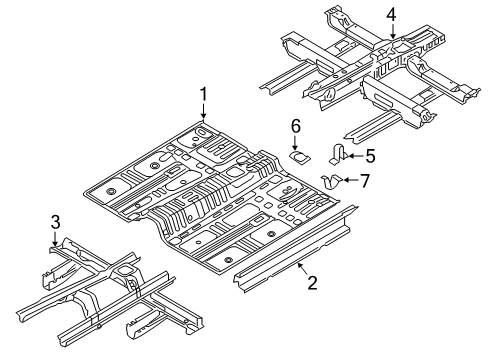 4
1
6
5
7
3
2