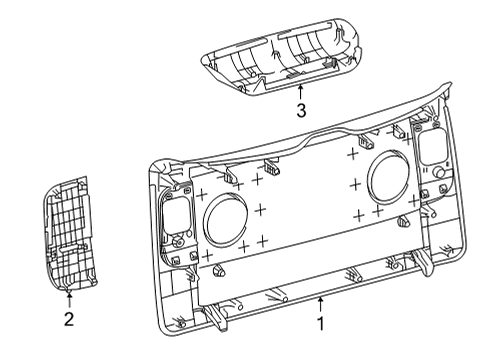 3
2
1