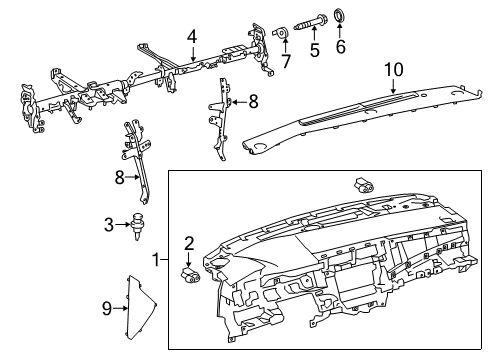 4
7
5
6
10
8
8
3
2
1
9