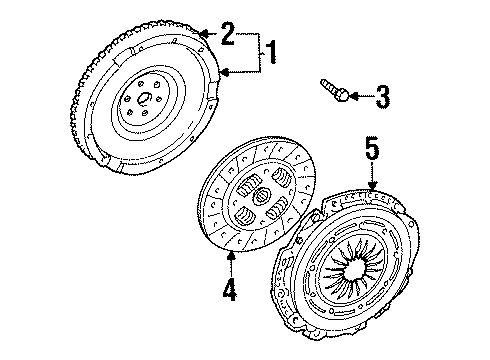 2
1
3
5
4