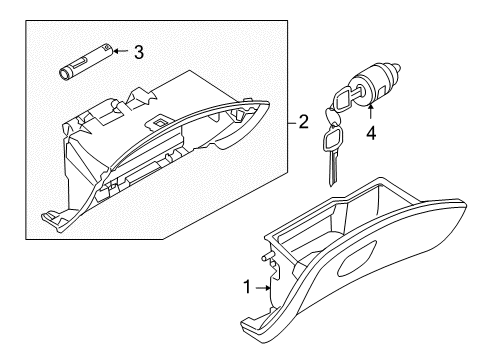 3
2
4
1