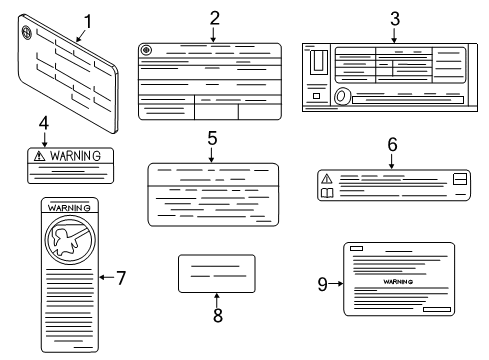 1
2
3
4
WARNING
5
6
WARNING
7
8
9
WARNING