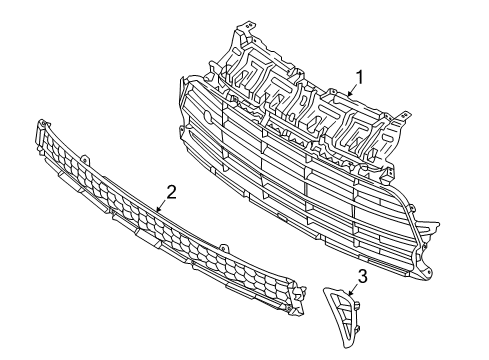 1
2
3