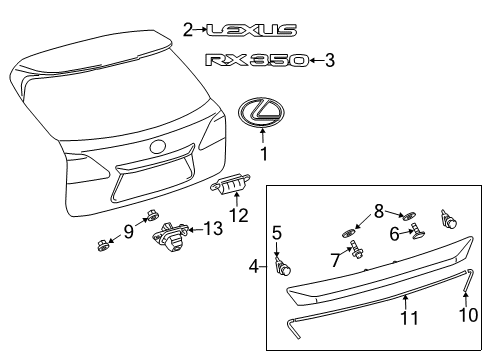 2
LEXUS
RX350
3
1
12
9
13
8
5
6
7
4
11
10