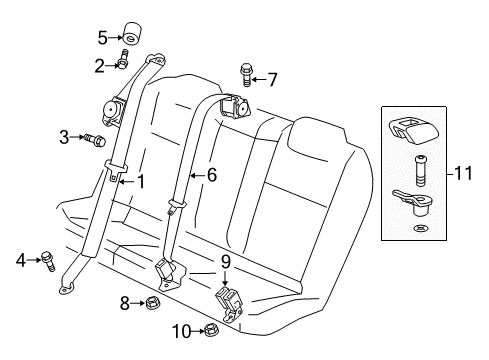 5
2
7
3
1
6
11
4
9
8
10