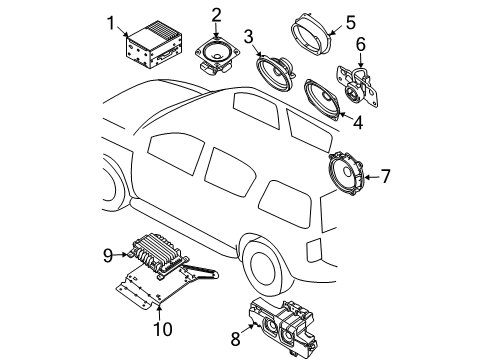 1
2
3
5
6
4
7
9
10
8