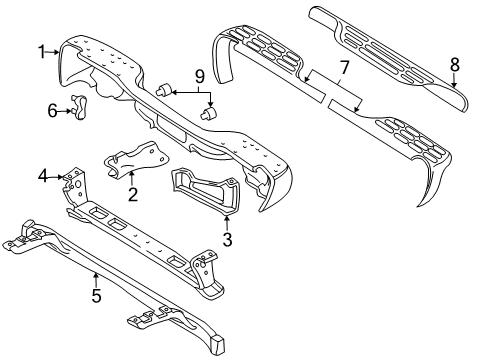 1
9
7
8
6
4
2
3
5