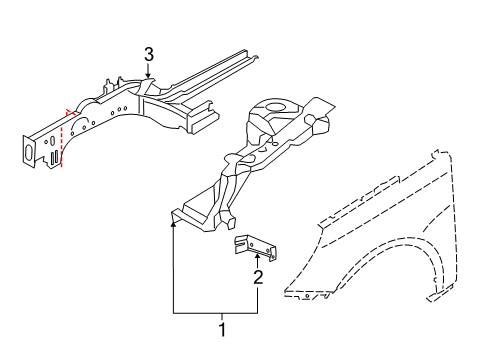 3
2
1