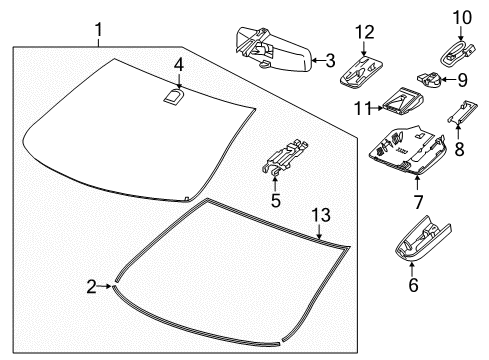 1
4
3
12
10
9
11
8
5
7
13
2
6