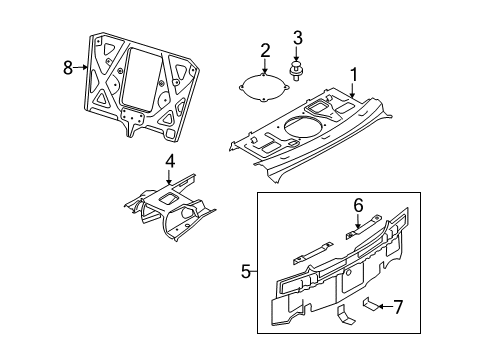 8
2
3
1
4
6
5
7