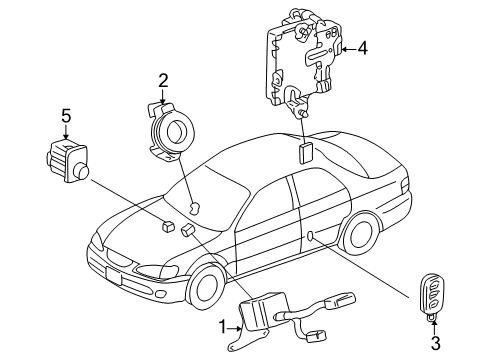 4
2
5
1
3