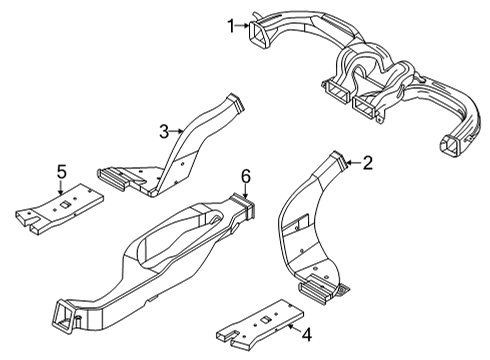 1
3
2
5
6
4