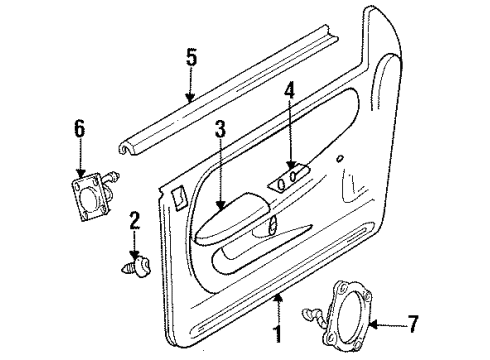 5
4
6
3
2
1
7