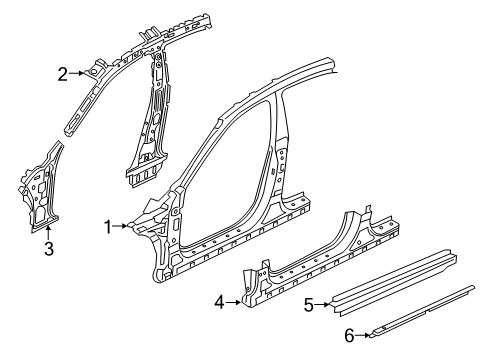 2
3
1
4
5
6