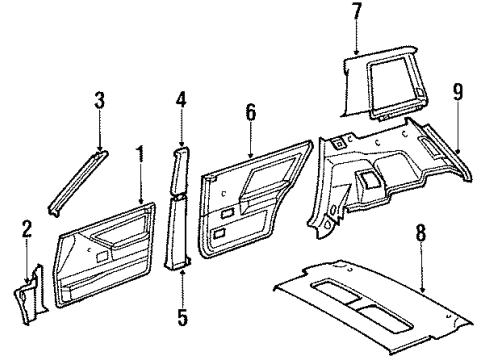 7
3
4
6
9
1
2
8
5