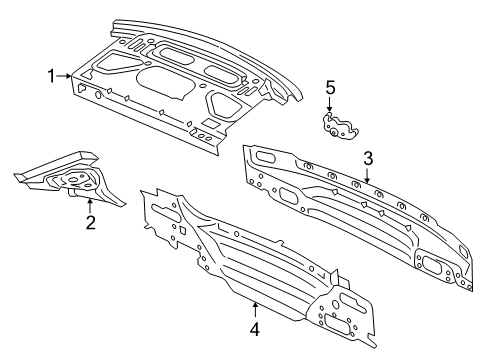 1
5
3
2
4