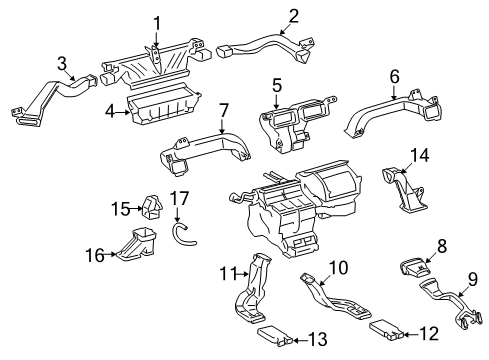 1
2
3
4
5
6
7
14
15
17
16
8
11
10
9
13
12