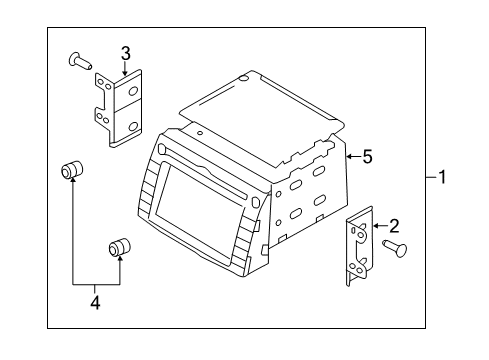 3
5
1
2
4