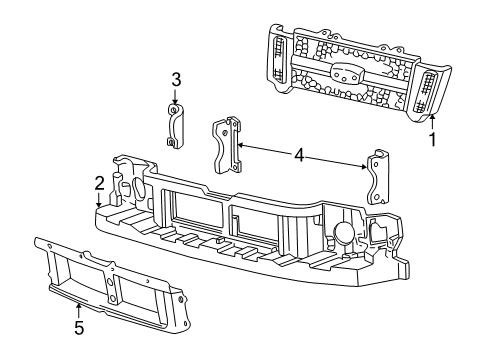 3
1
4
2
5