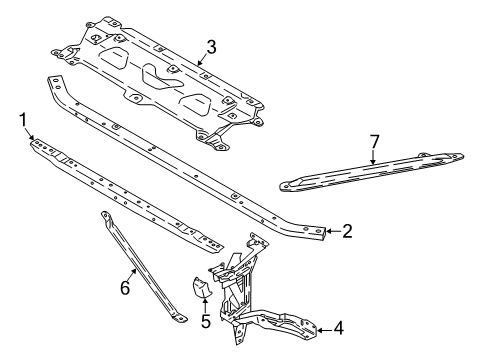 3
1
7
2
6
5
4