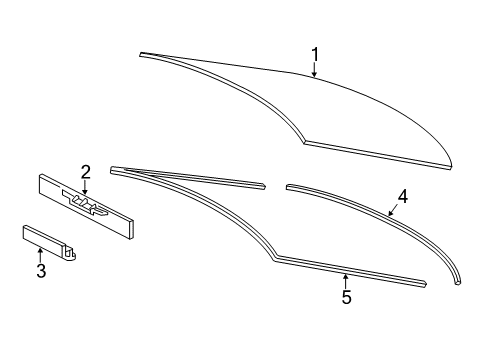 1
2
4
3
5