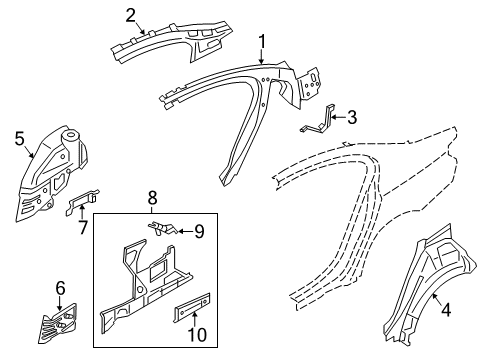 2
1
3
5
7
8
9
6
10
4