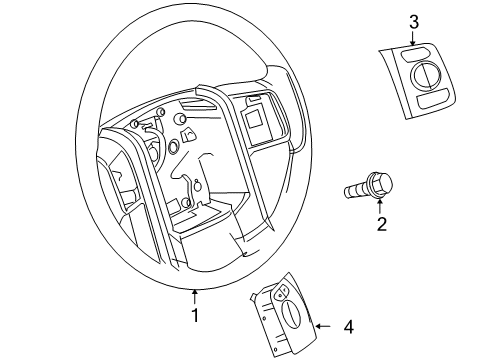 3
2
1
4