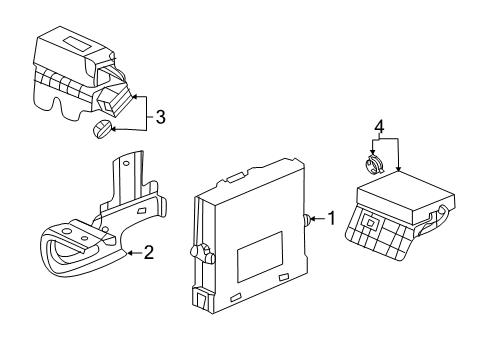 3
4
1
2