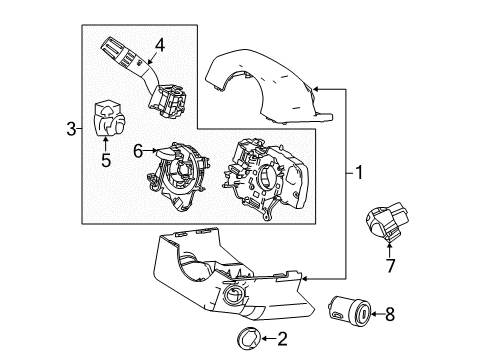 4
3
5
6
1
7
8
2