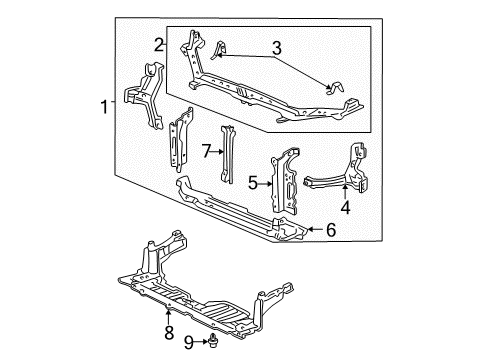 2
3
1
7
5
4
6
8
9