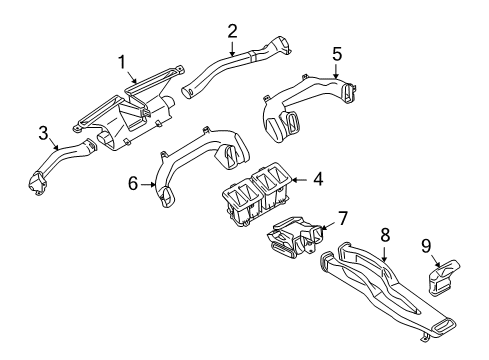 1
2
5
3
6
4
7
8
9