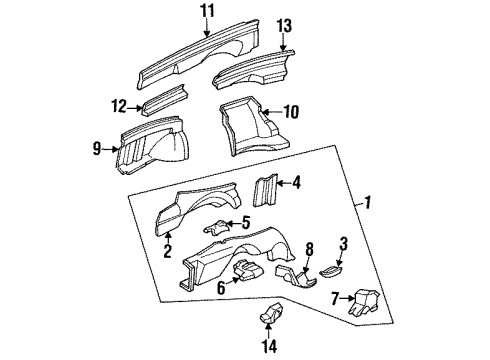 11
13
12
10
9
4
1
5
2
8
3
6
7
14