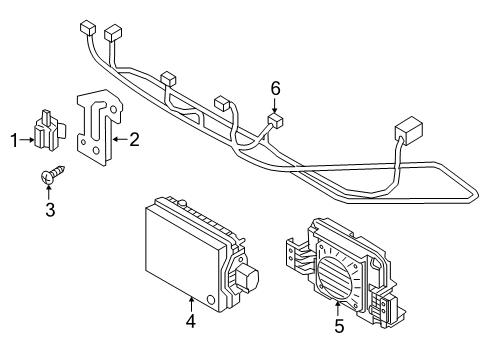 6
1
2
3
4
5