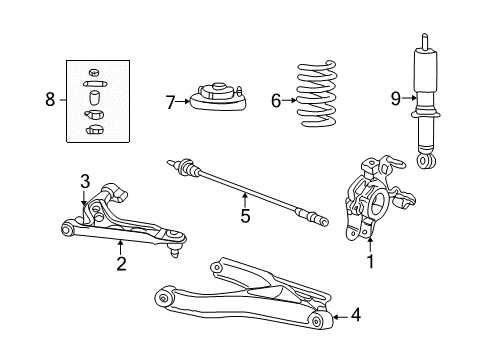 8
7
6
9
3
5
2
1
4