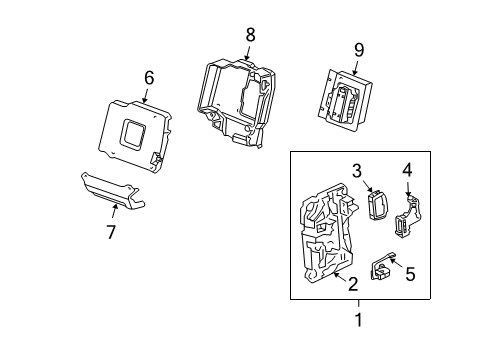 8
9
6
3
4
7
5
2
1