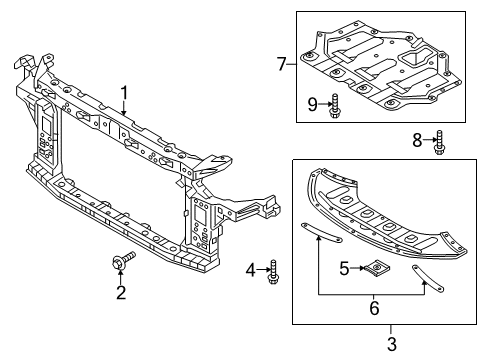 1
7
9
8
2
4
5
6
3