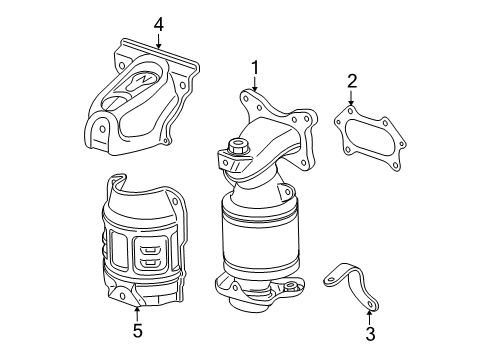 4
1
2
5
3