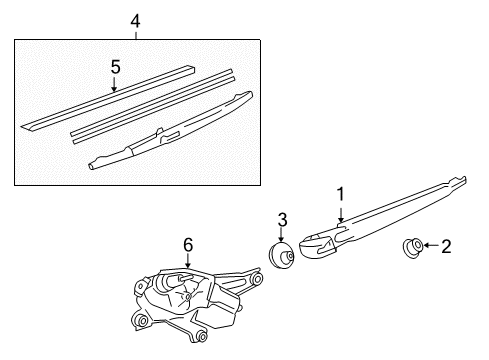 4
5
1
3
2
6